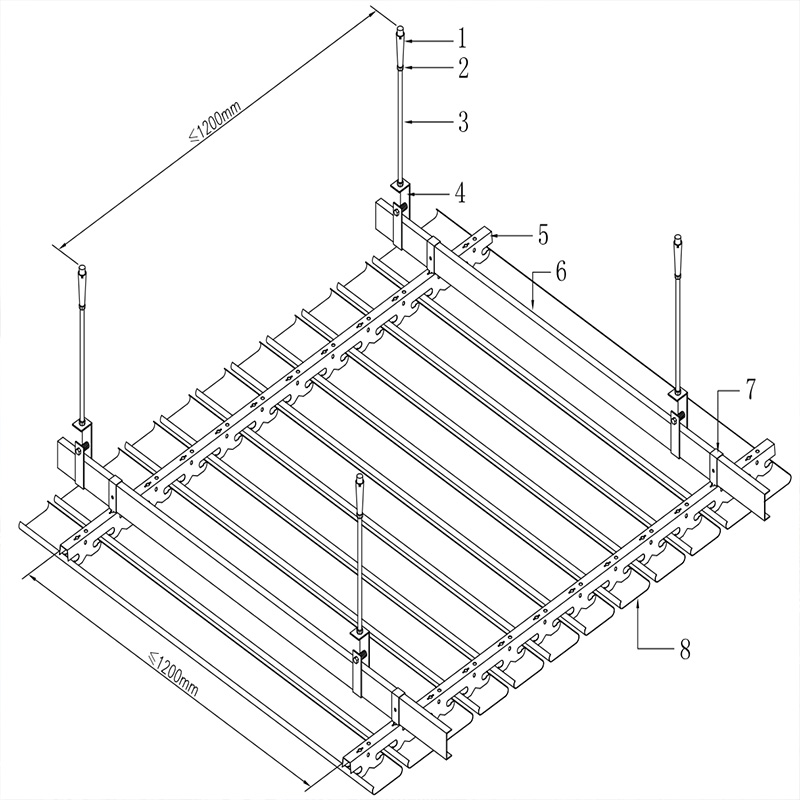 ≤1200mm
1
2
3
4
5
6
7
8
≤1200mm