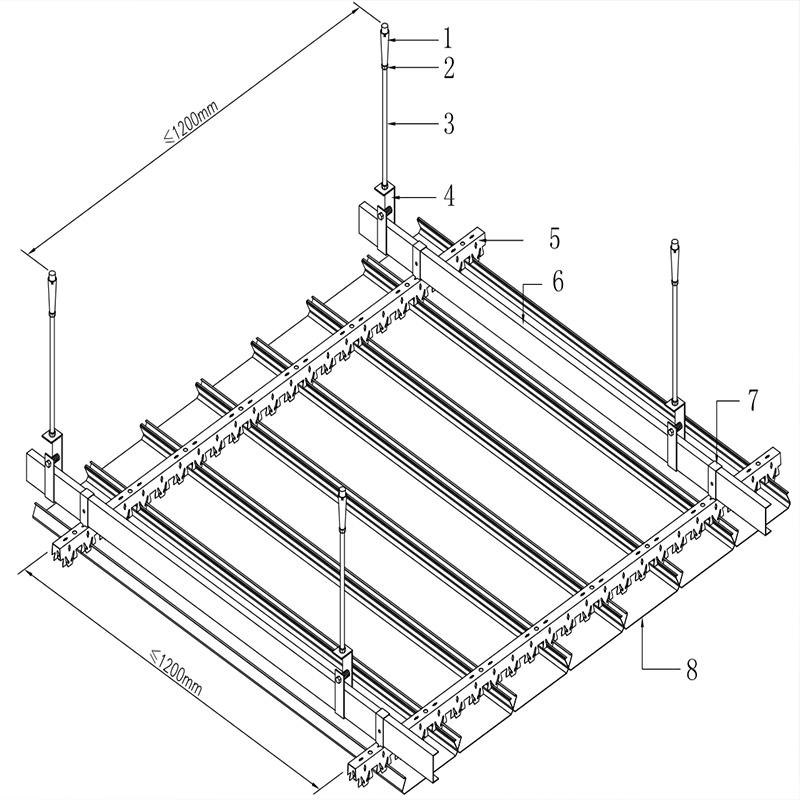 ≤1200mm
1
2
3
4
5
6
7
8
≤1200mm