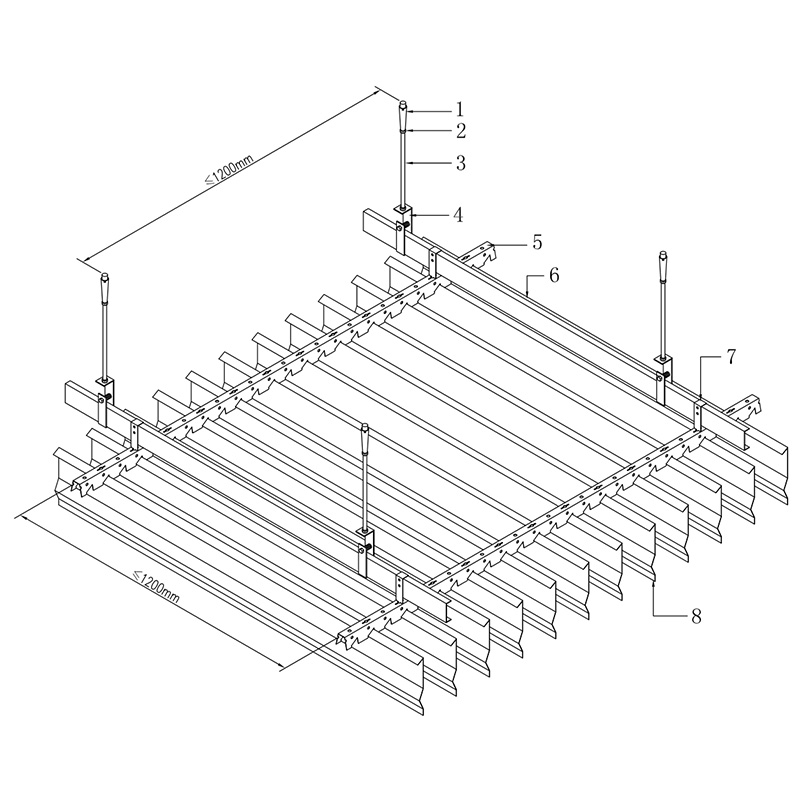 ≤1200mm

1
2
3
4
5
6
7
8

≤1200mm